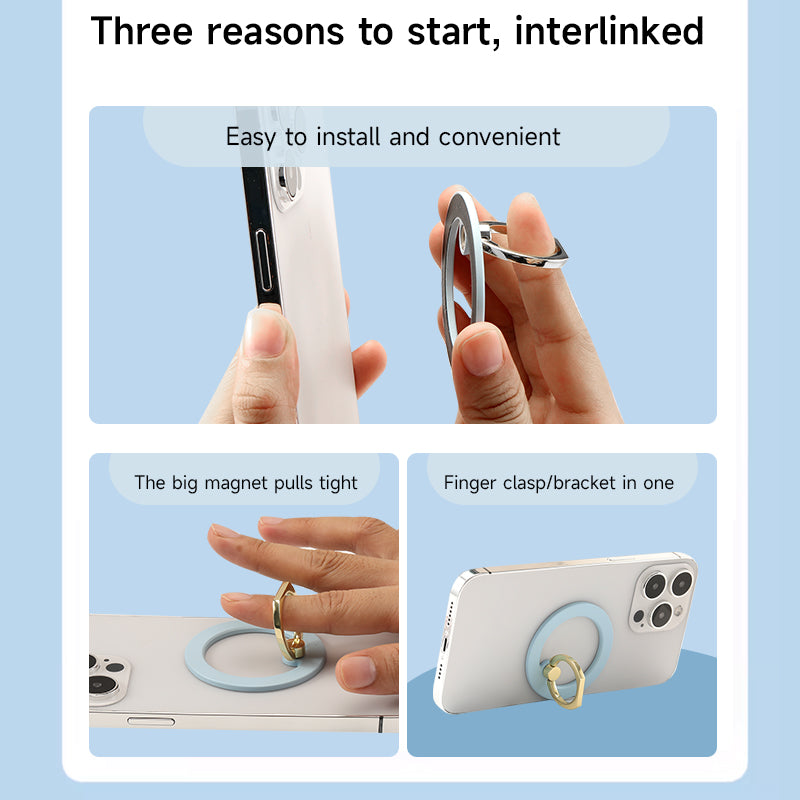 Three reasons to start, interlinked

Easy to install and convenient

The big magnet pulls tight

Finger clasp/bracket in one